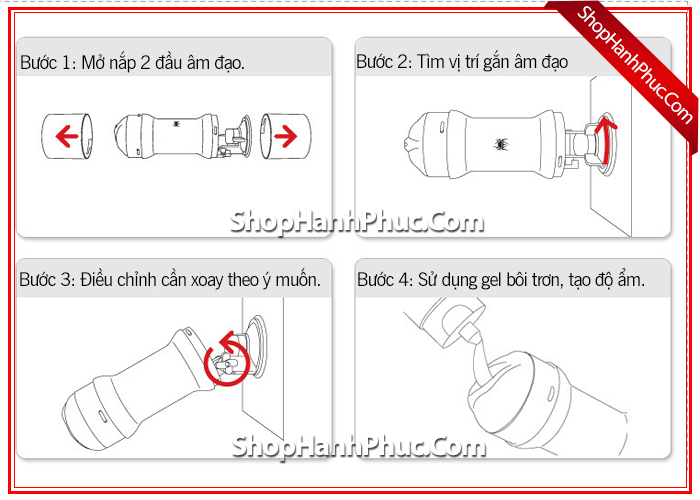 ShopHanhPhuc.Com

Bước 1: Mở nắp 2 đầu âm đạo.

Bước 2: Tìm vị trí gắn âm đạo

ShopHanhPhuc.Com

Bước 3: Điều chỉnh cần xoay theo ý muốn.

Bước 4: Sử dụng gel bôi trơn, tạo độ ẩm.

ShopHanhPhuc.Com