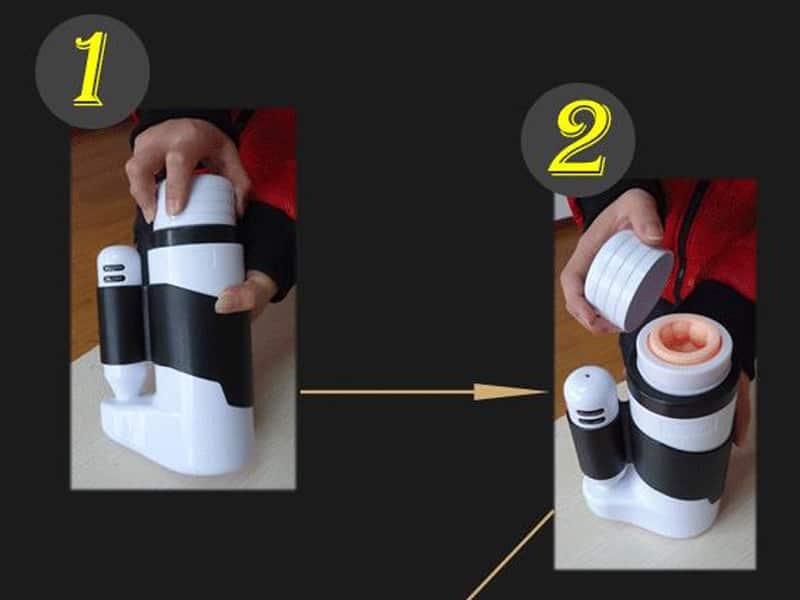 1

2