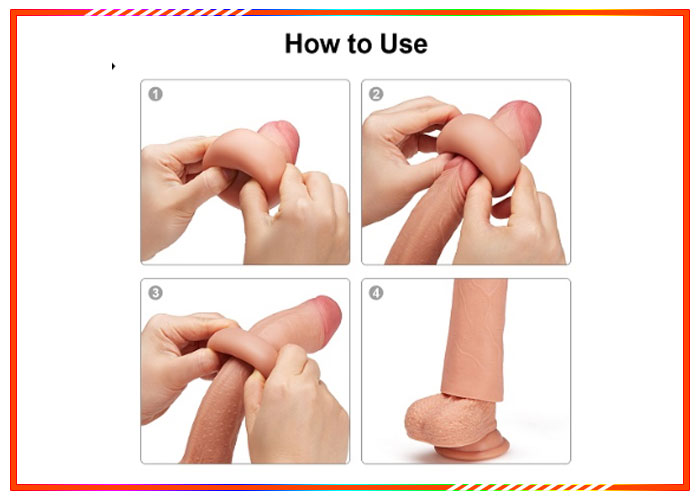 How to Use

1

2

3

4