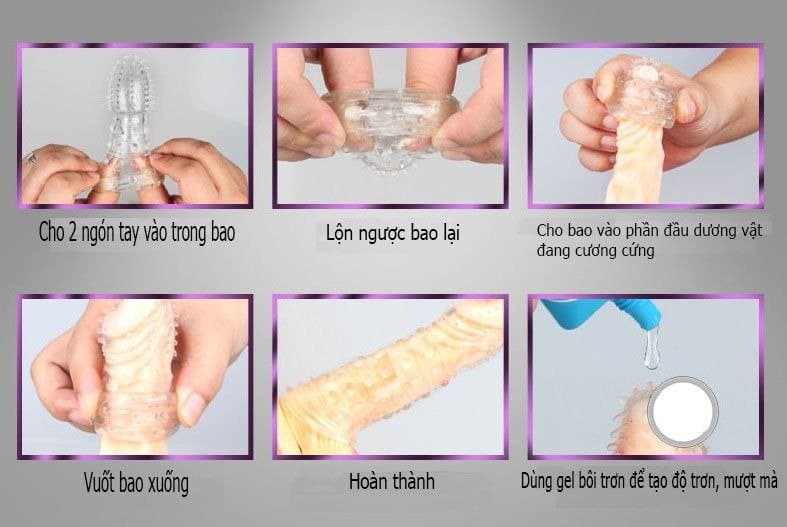 Cho 2 ngón tay vào trong bao

Lộn ngược bao lại

Cho bao vào phần đầu dương vật đang cương cứng

Vuốt bao xuống

Hoàn thành

Dùng gel bôi trơn để tạo độ trơn, mượt mà