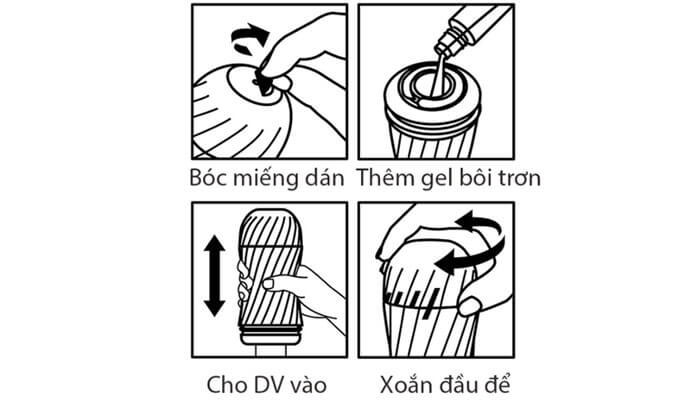 Bóc miếng dán

Thêm gel bôi trơn

Cho DV vào

Xoắn đầu để