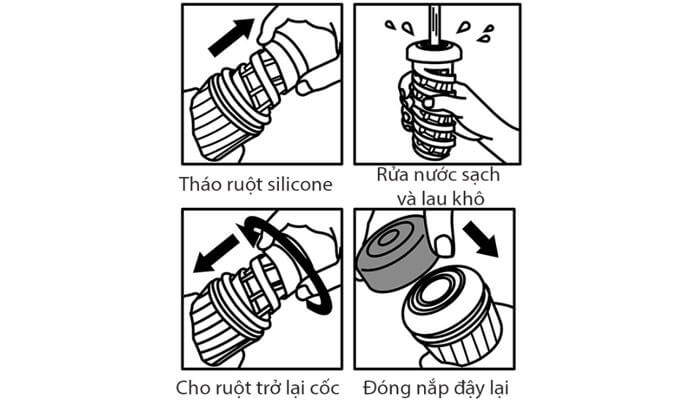 Tháo ruột silicone

Rửa nước sạch và lau khô

Cho ruột trở lại cốc

Đóng nắp đậy lại