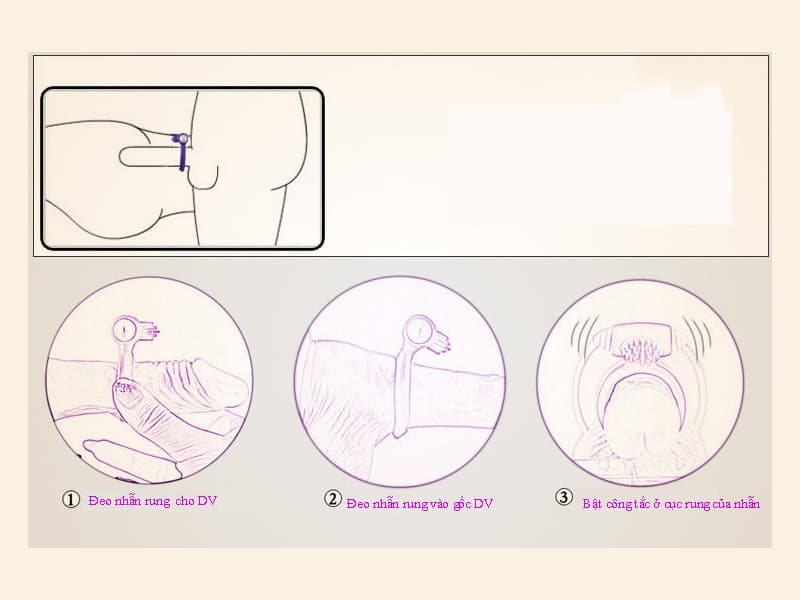 ① Đeo nhẫn rung cho DV

② Đeo nhẫn rung vào gốc DV

③ Bật công tắc ở cục rung của nhẫn