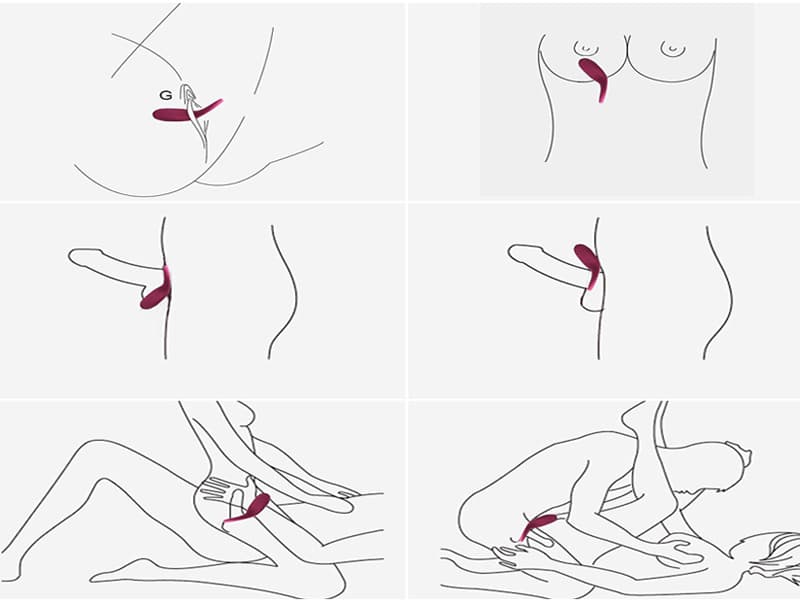 G